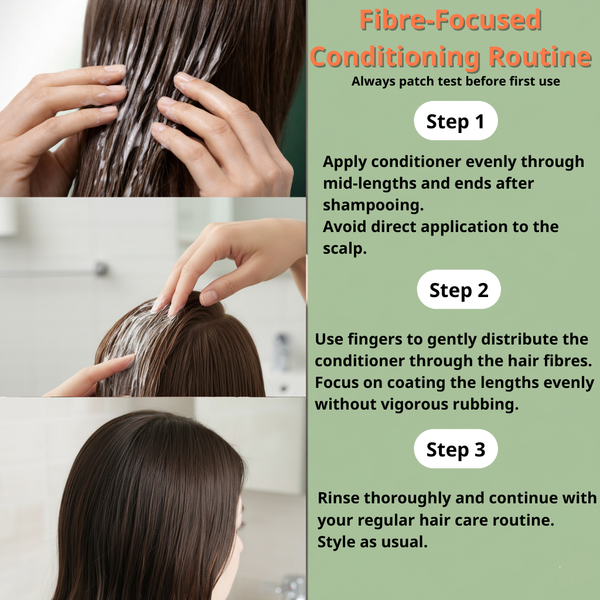 Fibre-Focused Conditioning Routine

Always patch test before first use

Step 1

Apply conditioner evenly through mid-lengths and ends after shampooing.
Avoid direct application to the scalp.

Step 2

Use fingers to gently distribute the conditioner through the hair fibres. Focus on coating the lengths evenly without vigorous rubbing.

Step 3

Rinse thoroughly and continue with your regular hair care routine.
Style as usual.